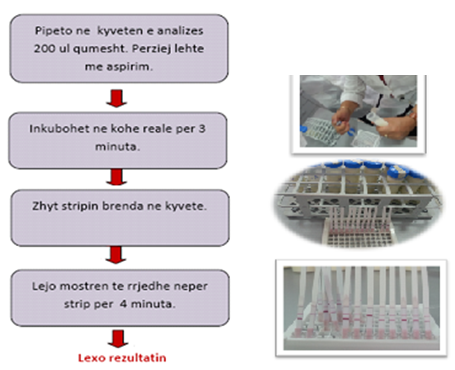 Pipeto ne kyveten e analizes 200 ul qumesht. Perziej lehte me aspirim.

Inkubohet ne kohe reale per 3 minuta.

Zhyt stripin brenda ne kyvete.

Lejo mostren te rrjedhe neper strip per 4 minuta.

Lexo rezultatin